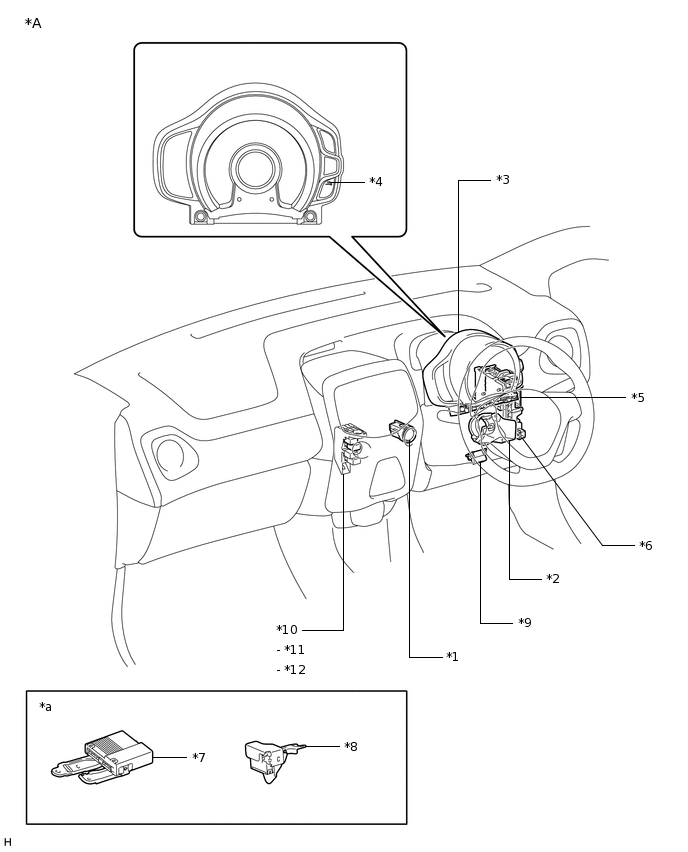 *A

*4

*3

*5

*6

*2

*9

*10
- *11
- *12

*1

*a

*7

*8

H