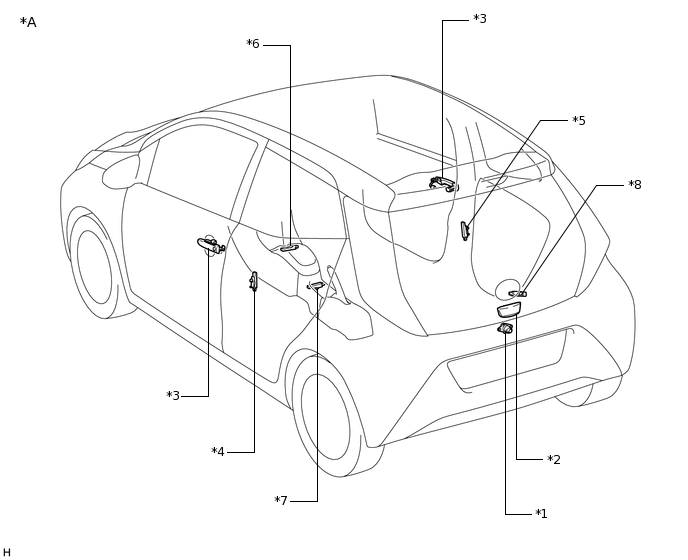 *A

*6

*3

*5

*8

*3

*4

*7

*2

*1

H