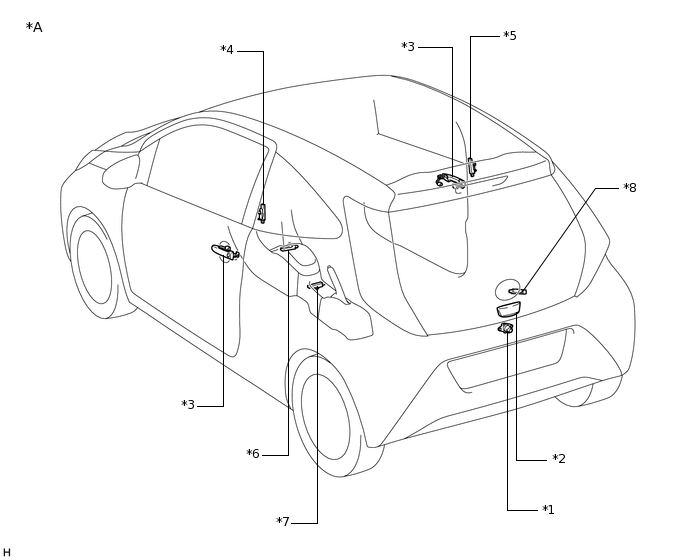 *A

*4

*3

*5

*8

*3

*6

*7

*2

*1

H