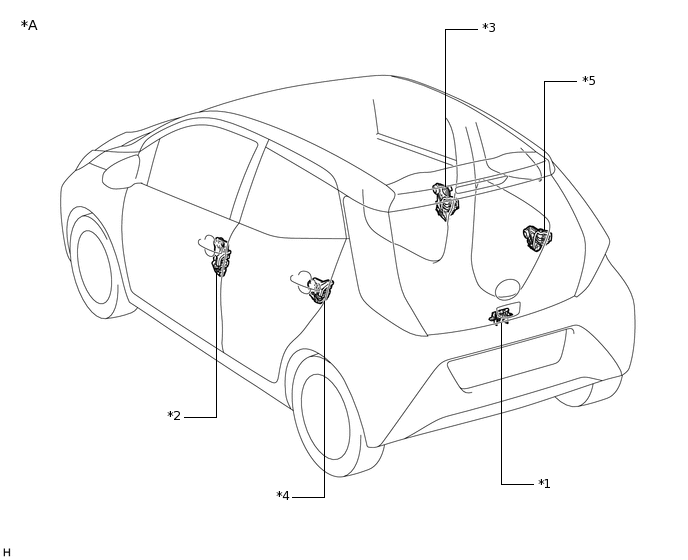 *A

*3

*5

*2

*4

*1

H