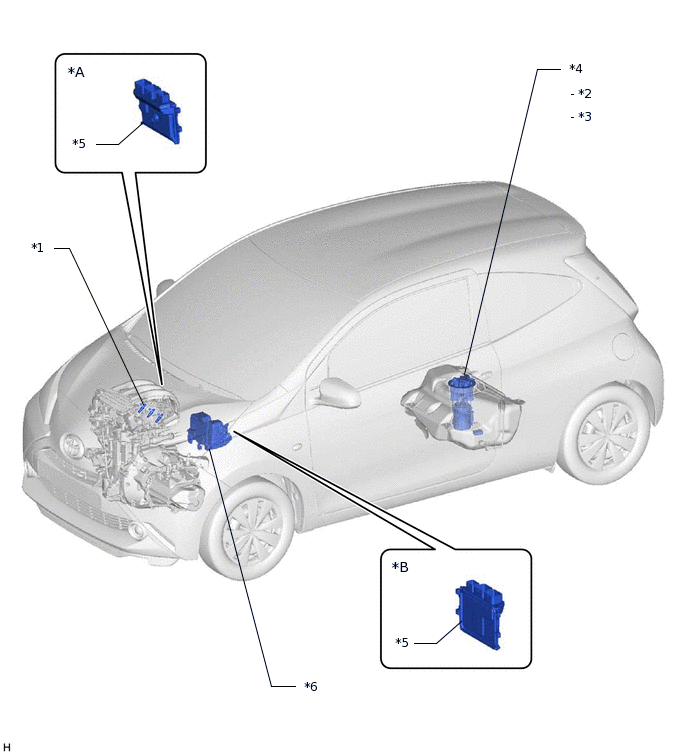 *A

*5

*4
- *2
- *3

*1

*B

*5

*6

H