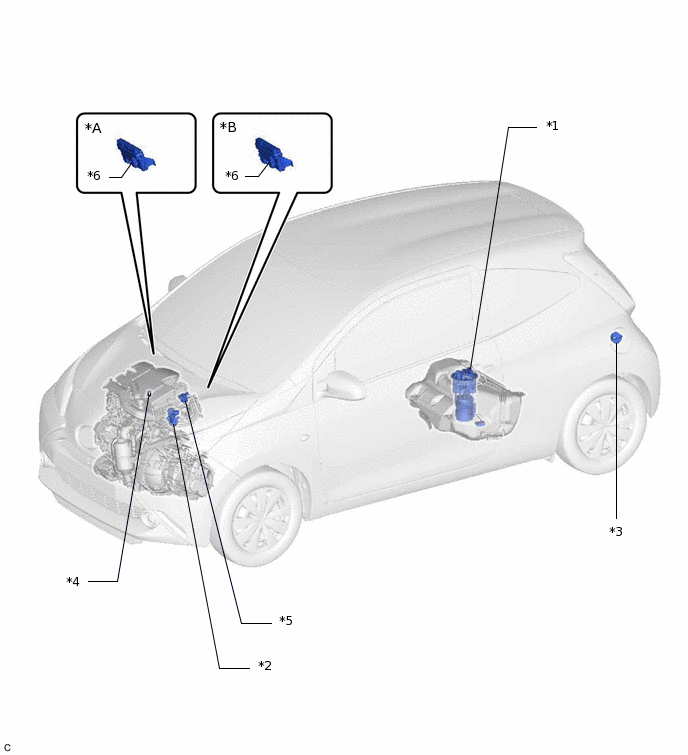 *A

*6

*B

*6

*1

*3

*4

*5

*2

C