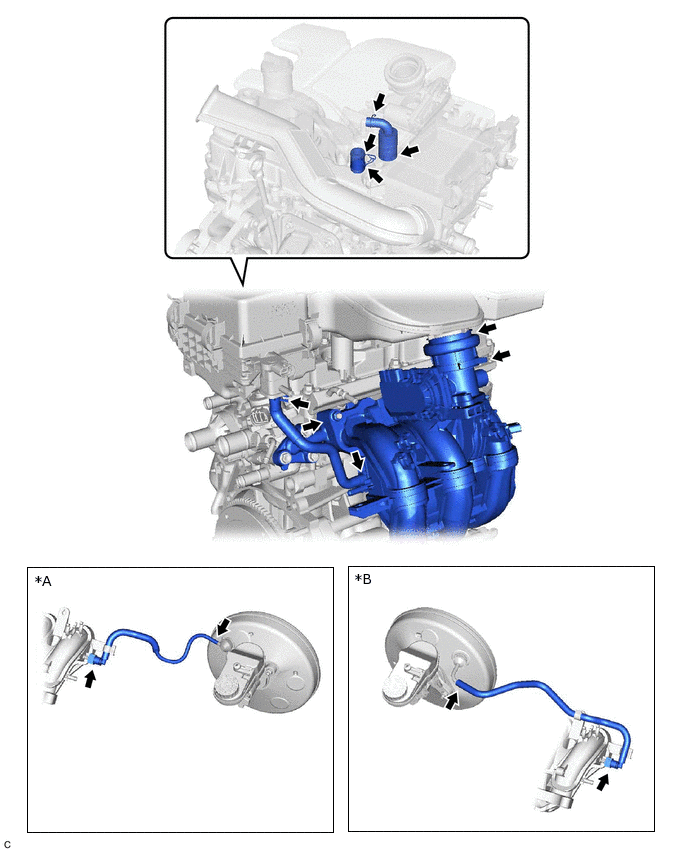 *A

*B

C