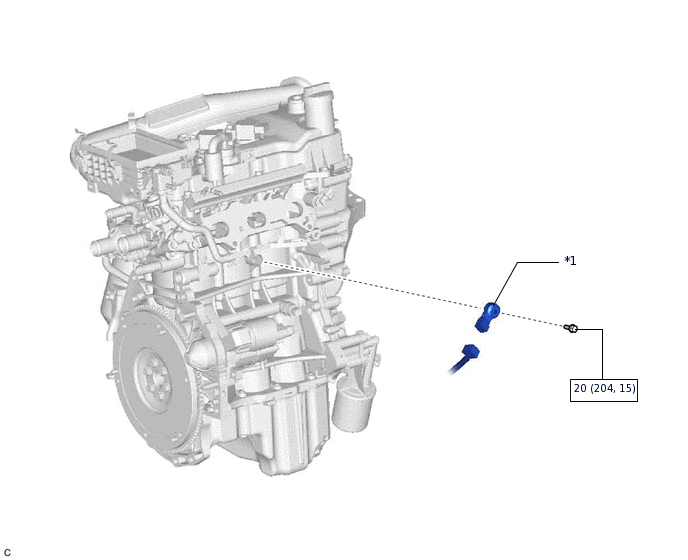 *1

20 (204, 15)

C