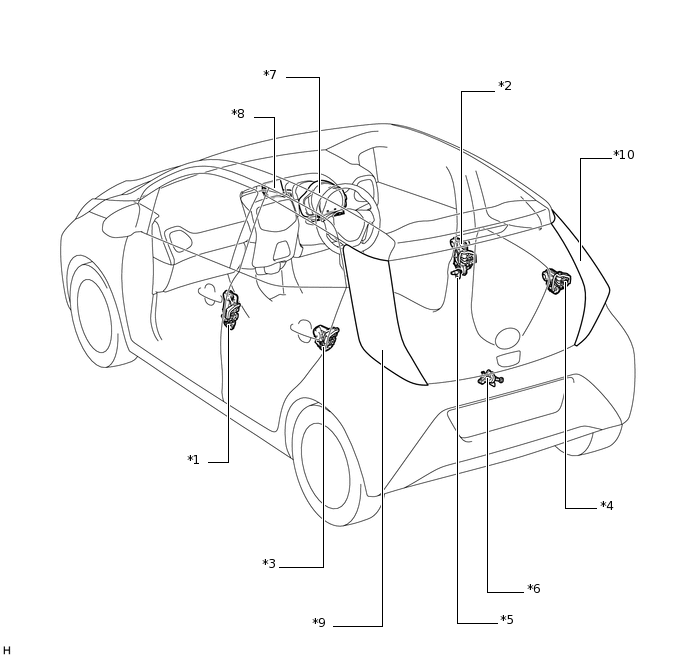 *7
*2
*8
*10
*1
*4
*3
*6
*9
*5
H