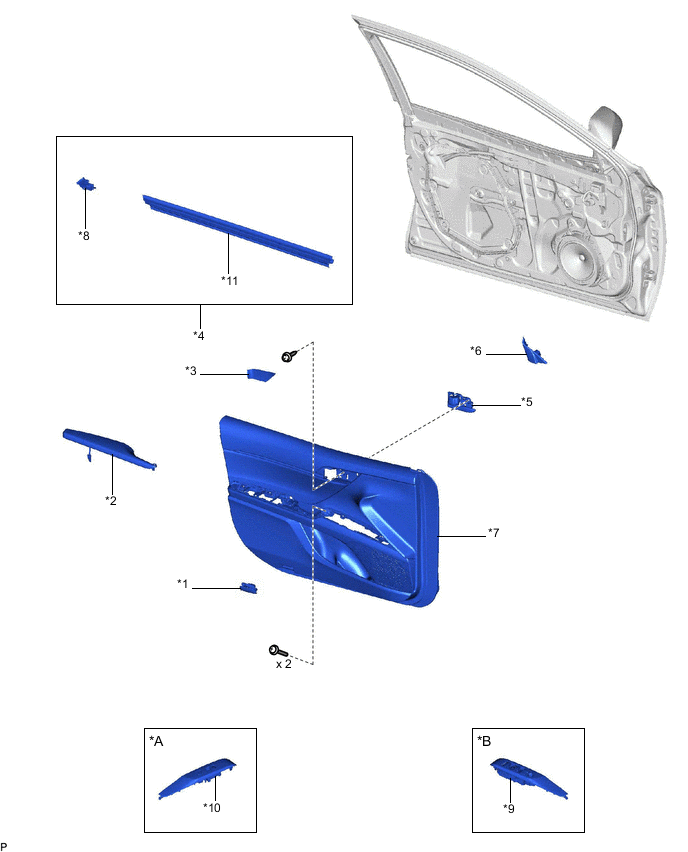 *8

*11

*4

*3

*6

*5

*2

*7

*1

x 2

*A

*10

*B

*9

P