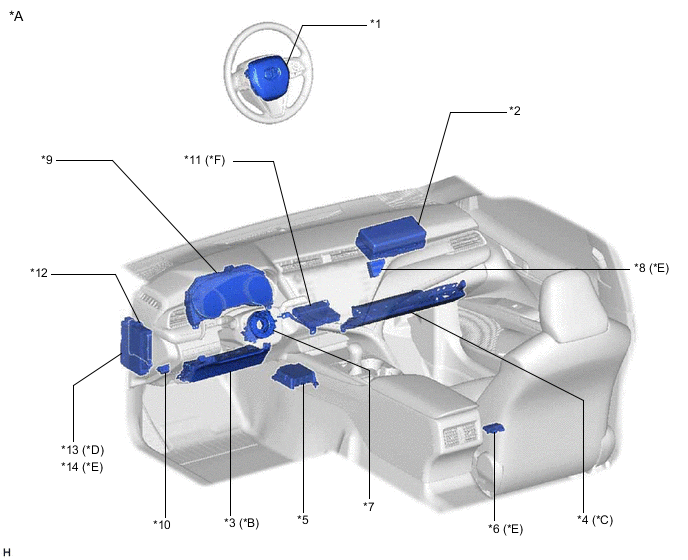 *A

*1

*2

*9

*11 (*F)

*12

*8 (*E)

*13 (*D)
*14 (*E)

*10

*3 (*B)

*5

*7

*6 (*E)

*4 (*C)

H