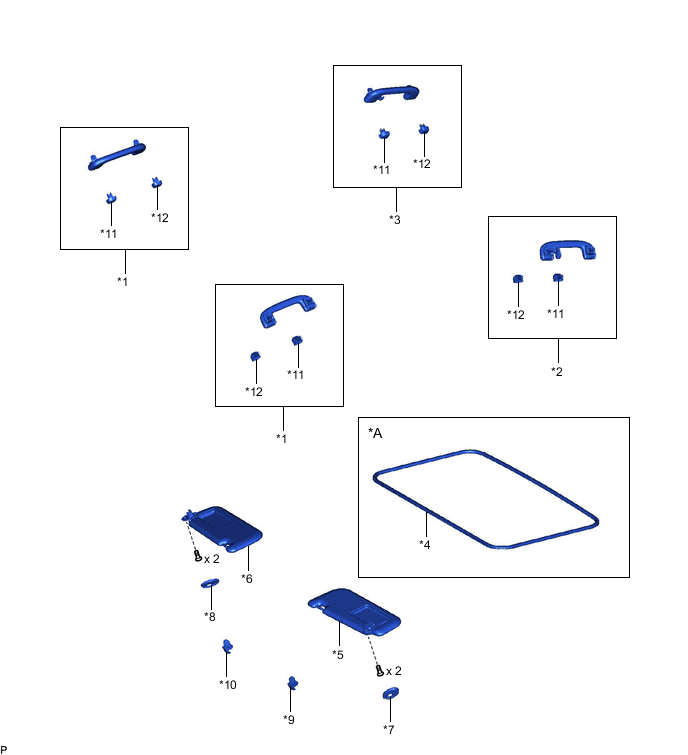 *11
*12
*3
*11
*12
*1
*12
*11
*2
*12
*11
*1
*A
*4
x 2
*6
*8
*5
x 2
*10
*9
*7
P