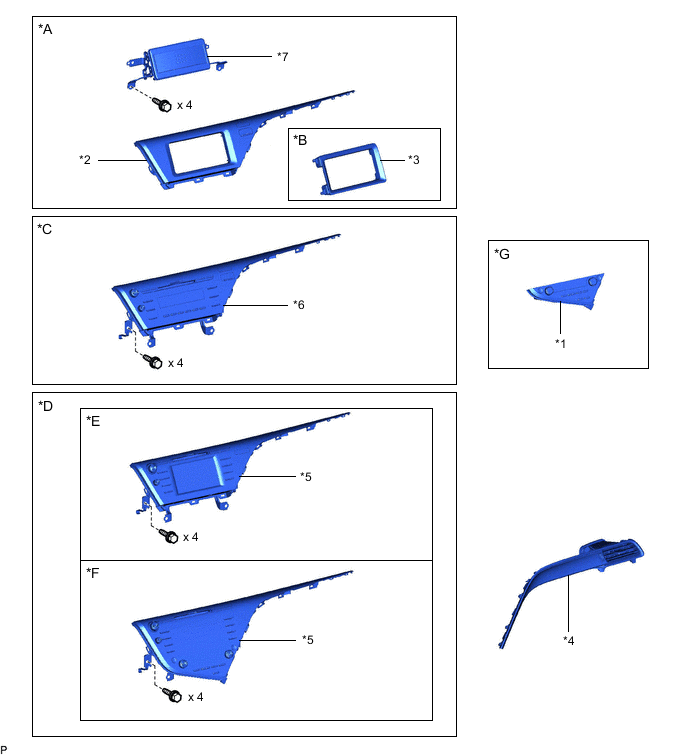 *A
*7
x 4
*2
*B
*3
*C
*6
x 4
*G
*1
*D
*E
*5
x 4
*F
*5
x 4
*4
P