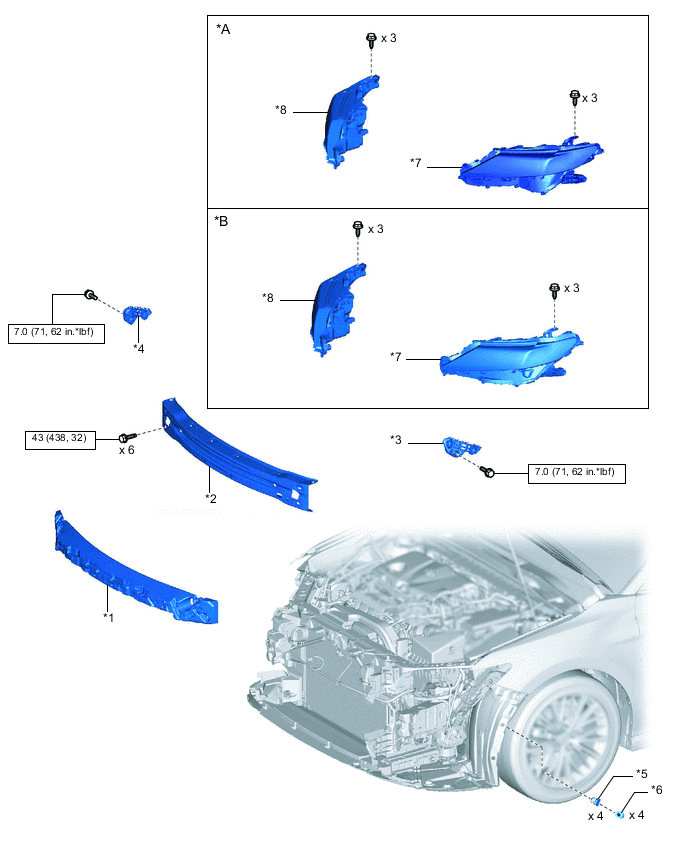 *A

x 3

*8

x 3

*7

*B

x 3

*8

x 3

*7

7.0 (71, 62 in.*lbf)

*4

43 (438, 32)

x 6

*2

*3

7.0 (71, 62 in.*lbf)

*1

*5

*6

x 4

x 4