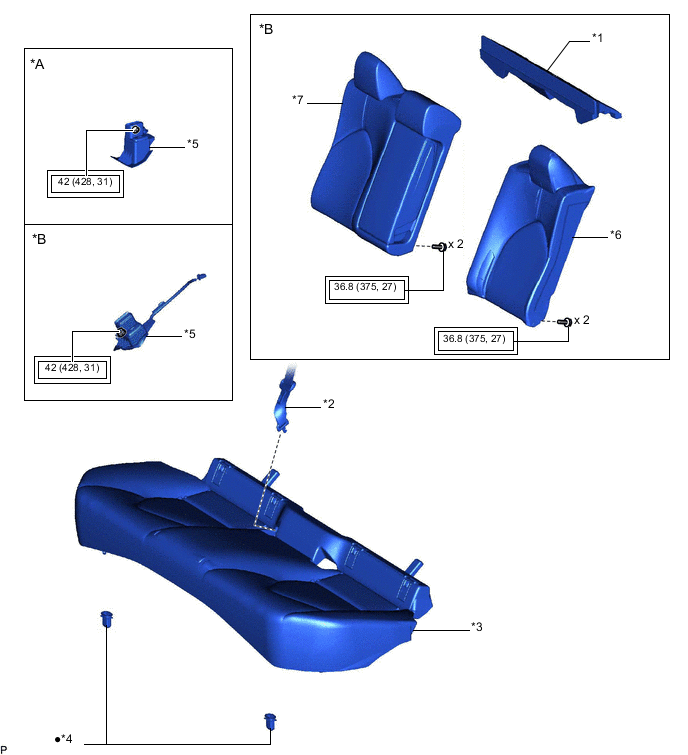 *A

*5

42 (428, 31)

*B

*5

42 (428, 31)

*B

*1

*7

x 2

36.8 (375, 27)

*6

x 2

36.8 (375, 27)

*2

*3

●*4

P