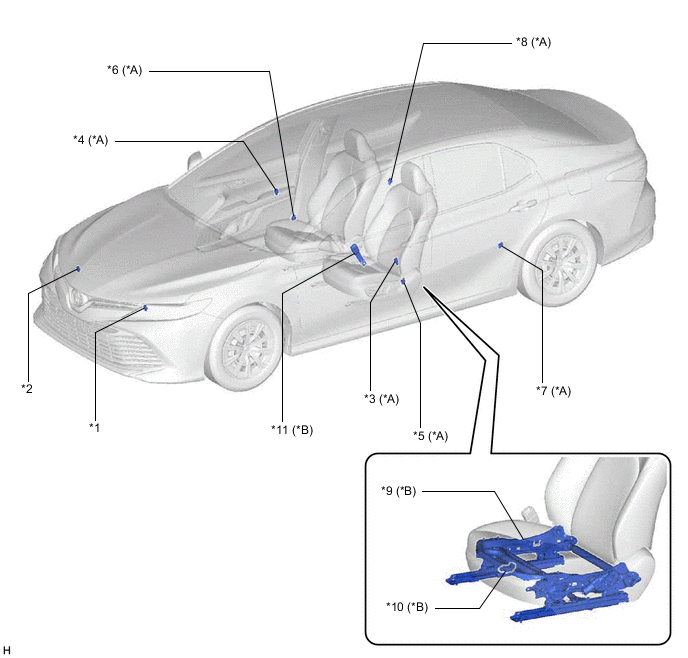 *8 (*A)

*6 (*A)

*4 (*A)

*2

*1

*11 (*B)

*3 (*A)

*5 (*A)

*7 (*A)

*9 (*B)

*10 (*B)

H