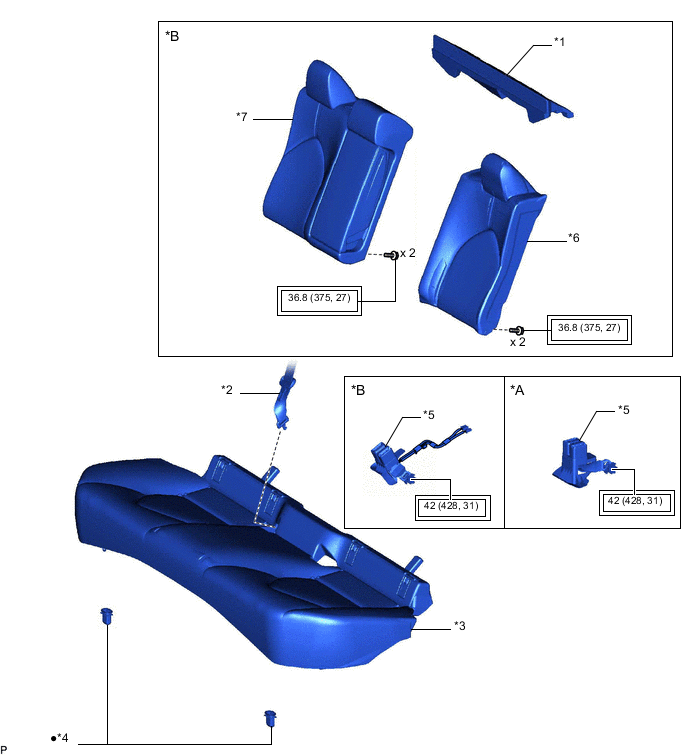 *B

*1

*7

*6

x 2

36.8 (375, 27)

36.8 (375, 27)

x 2

*2

*B

*5

42 (428, 31)

*A

*5

42 (428, 31)

*3

●*4

P