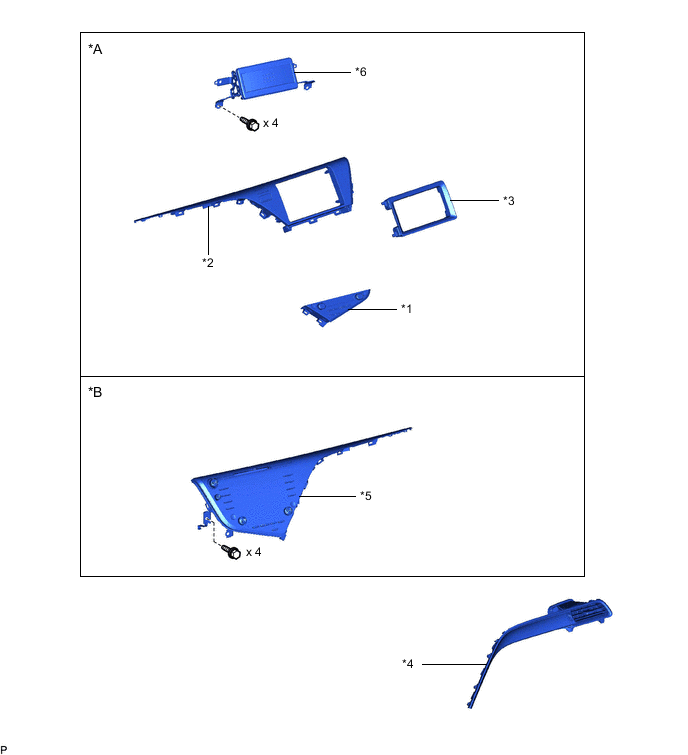 *A

*6

x 4

*3

*2

*1

*B

*5

x 4

*4

P