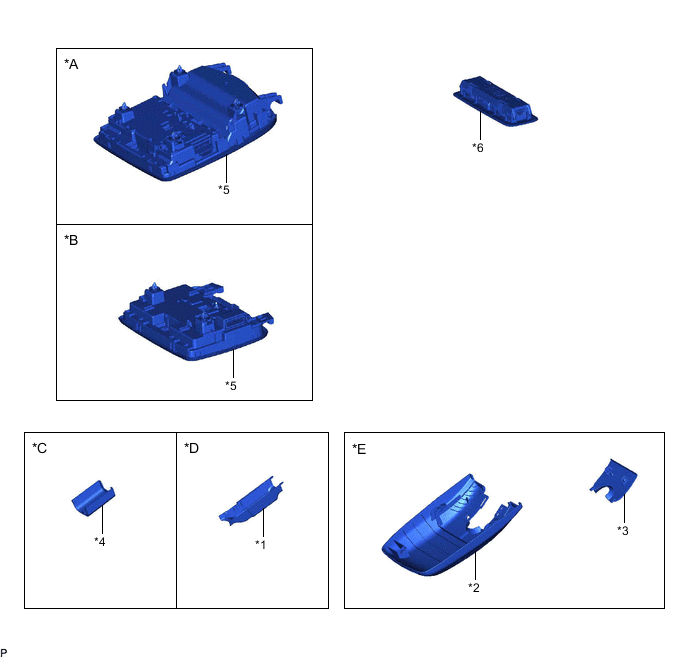 *A

*5

*6

*B

*5

*C

*4

*D

*1

*E

*2

*3

P