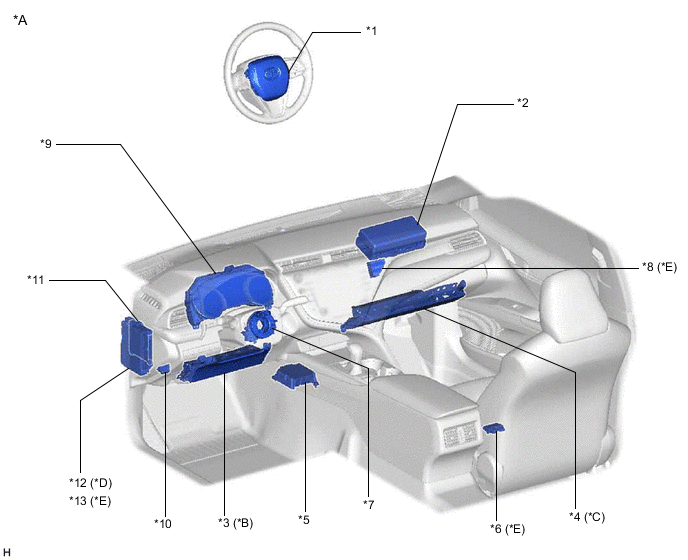 *A

*1

*2

*9

*8 (*E)

*11

*12 (*D)
*13 (*E)

*10

*3 (*B)

*5

*7

*6 (*E)

*4 (*C)

H