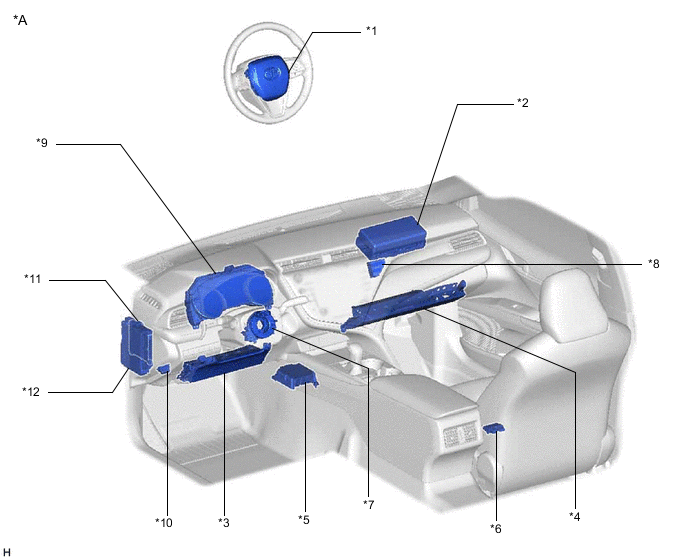 *A

*1

*2

*9

*8

*11

*12

*10

*3

*5

*7

*6

*4

H