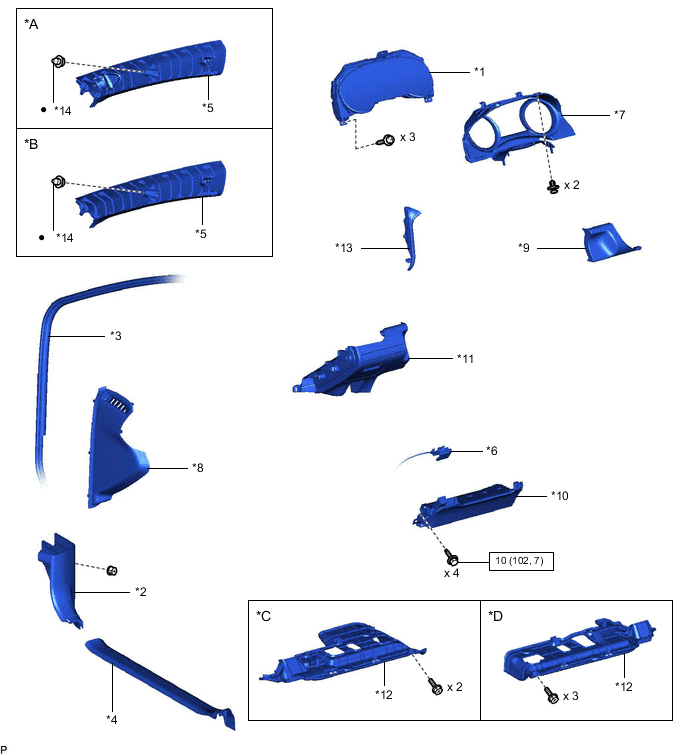 *A

*14

*5

*B

*14

*5

*1

x 3

*7

x 2

*13

*9

*3

*11

*8

*6

*10

x 4

10 (102, 7)

*2

*4

*C

*12

x 2

*D

*12

x 3

P