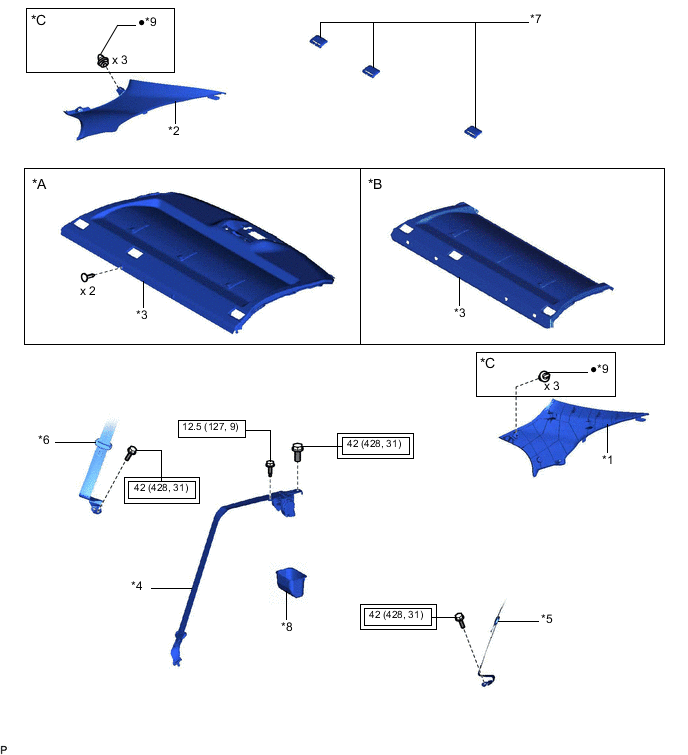 *C
●*9
x 3
*2
*7

*A
x 2
*3

*B
*3

*C
●*9
x 3
*1

*6
42 (428, 31)

12.5 (127, 9)
42 (428, 31)

*4
*8

42 (428, 31)
*5

P