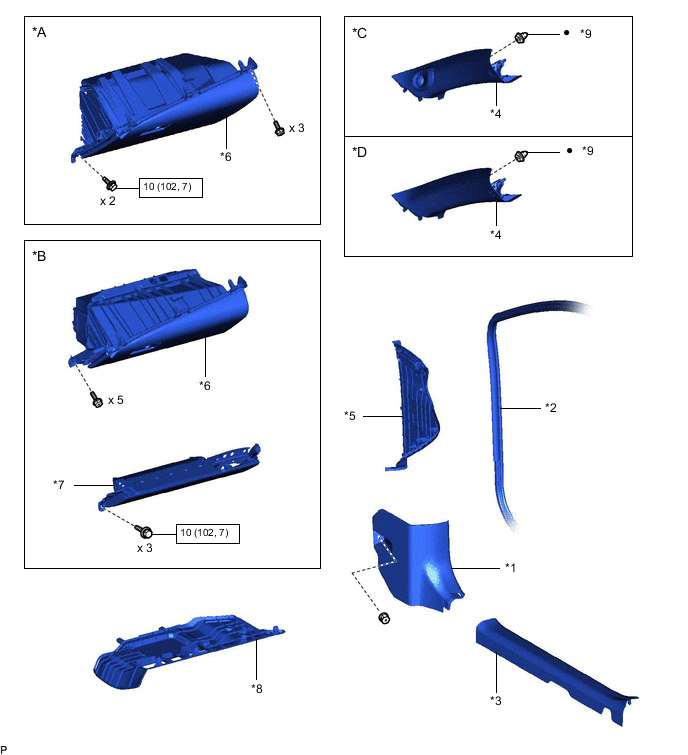 *A

x 3

*6

x 2

10 (102, 7)

*B

*6

x 5

*7

x 3

10 (102, 7)

*8

*C

*9

*4

*D

*9

*4

*5

*2

*1

*3

P