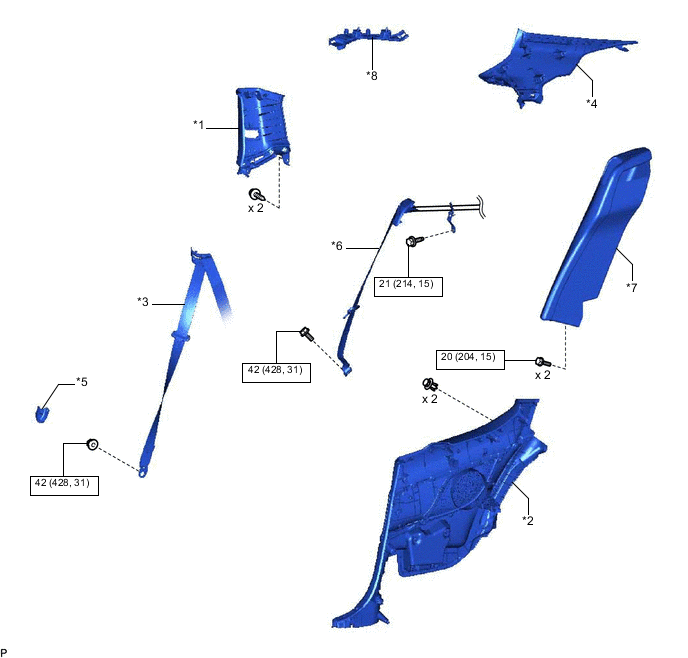 *8

*4

*1

x 2

*6

21 (214, 15)

*7

*3

42 (428, 31)

20 (204, 15)

x 2

x 2

*5

42 (428, 31)

*2

P