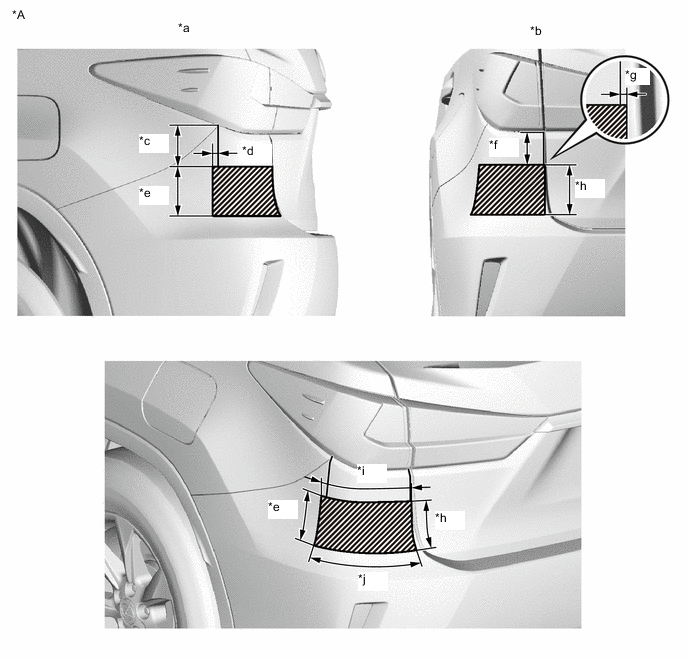 *A

*a

*b

*c

*d

*e

*f

*g

*h

*i

*e

*h

*j