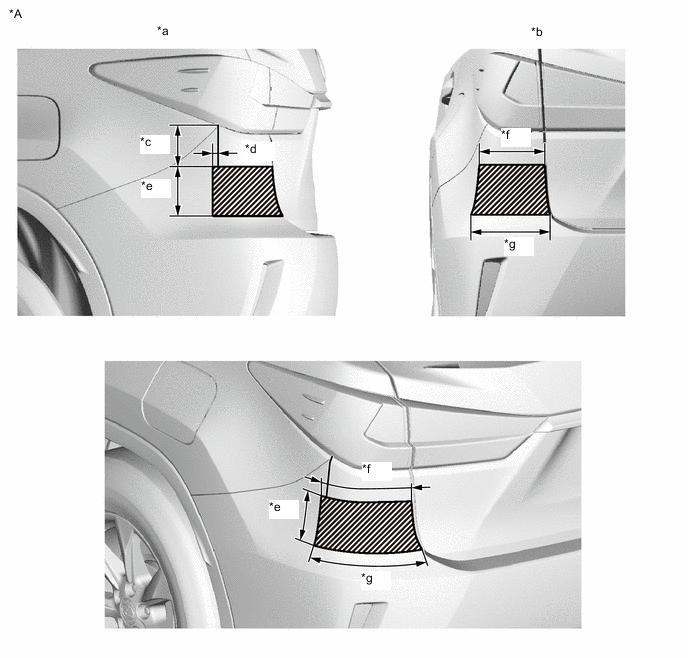 *A

*a

*b

*c

*d

*e

*f

*g

*f

*e

*g