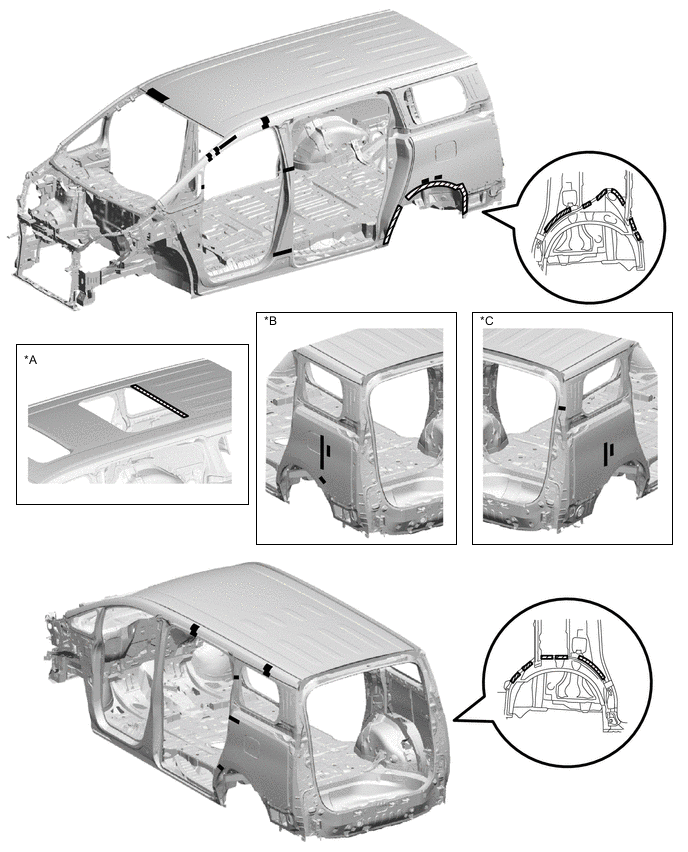 *A

*B

*C