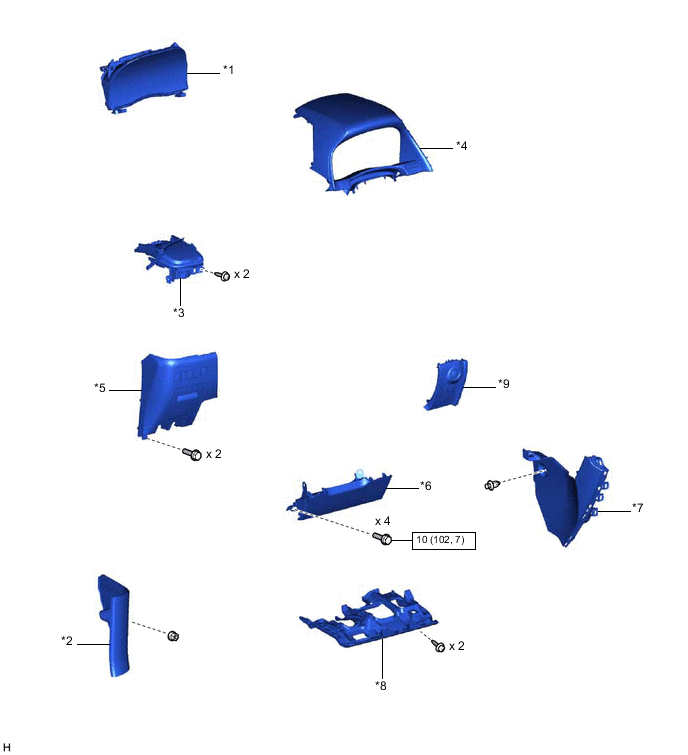 *1

*4

x 2

*3

*5

*9

x 2

*6

*7

x 4

10 (102, 7)

*2

x 2

*8

H