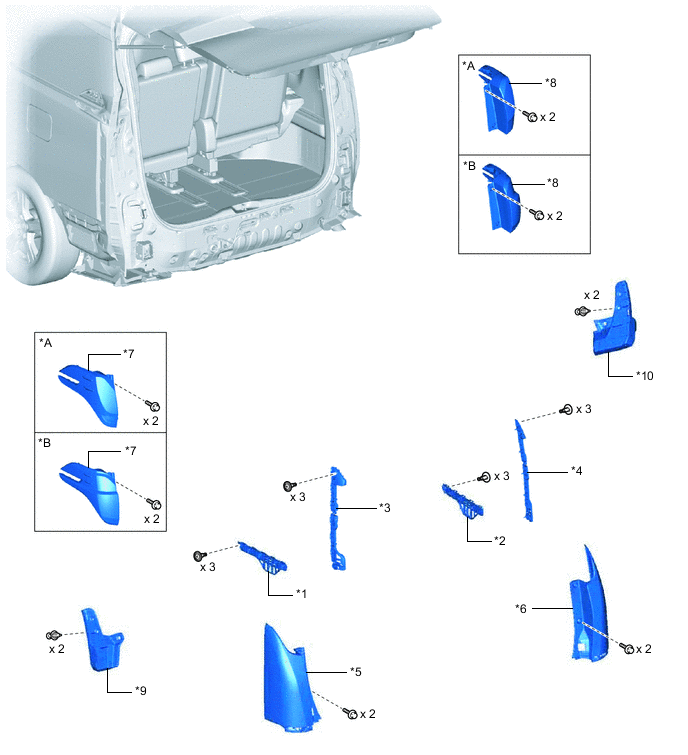 *A
*8
x 2

*B
*8
x 2

x 2
*10

*A
*7
x 2

*B
*7
x 2

x 3
*4

x 3
*2

x 3
*3

x 3
*1

*6
x 2

x 2
*9

*5
x 2