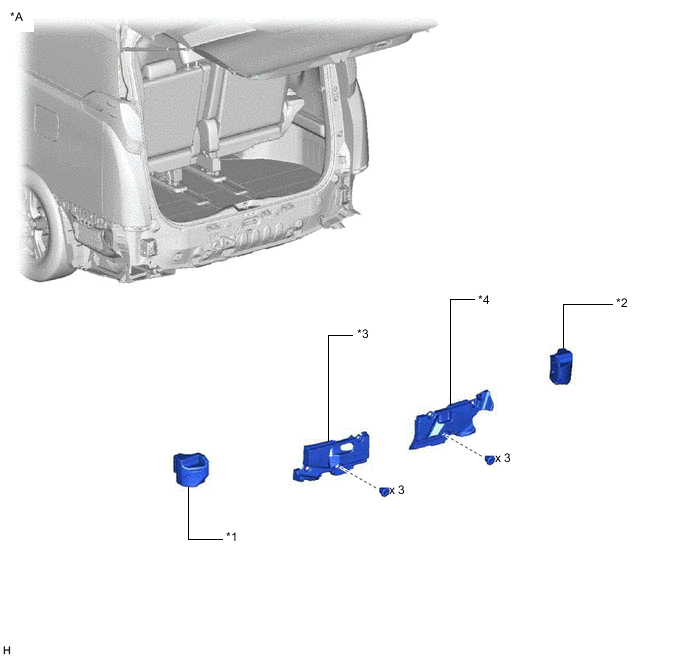 *A

*4

*2

*3

x 3

x 3

*1

H