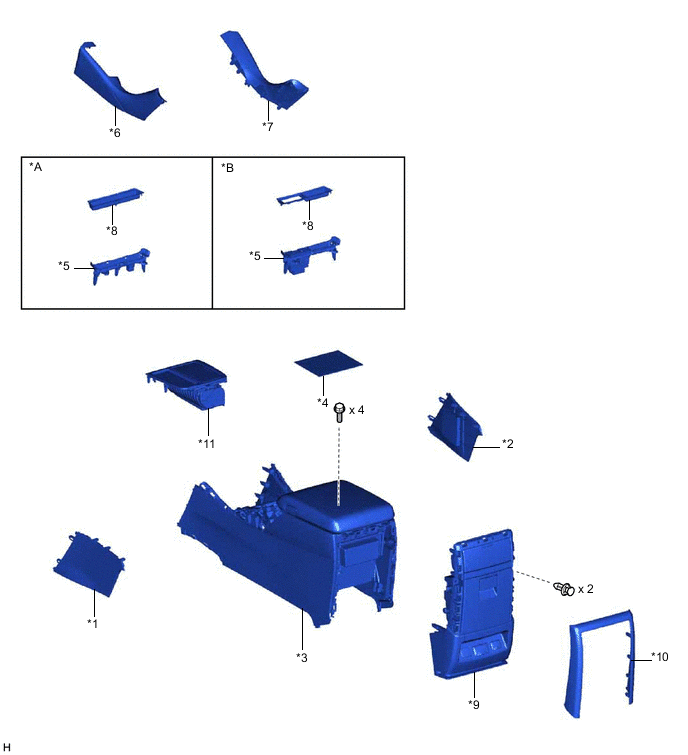 *6
*7
*A
*8
*5
*B
*8
*5
*11
*4
x 4
*2
*1
*3
x 2
*9
*10
H