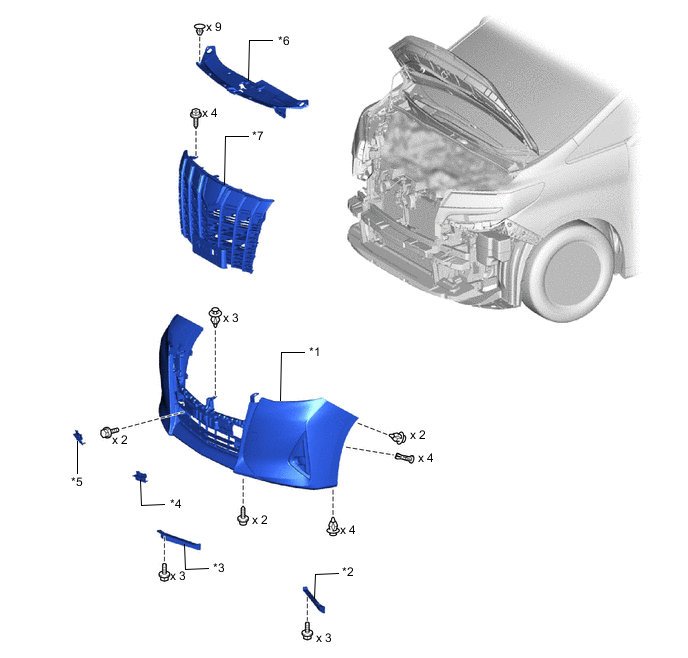 x 9
*6
x 4
*7
x 3
*1
x 2
x 2
x 4
*5
*4
x 2
x 4
x 3
*3
*2
x 3