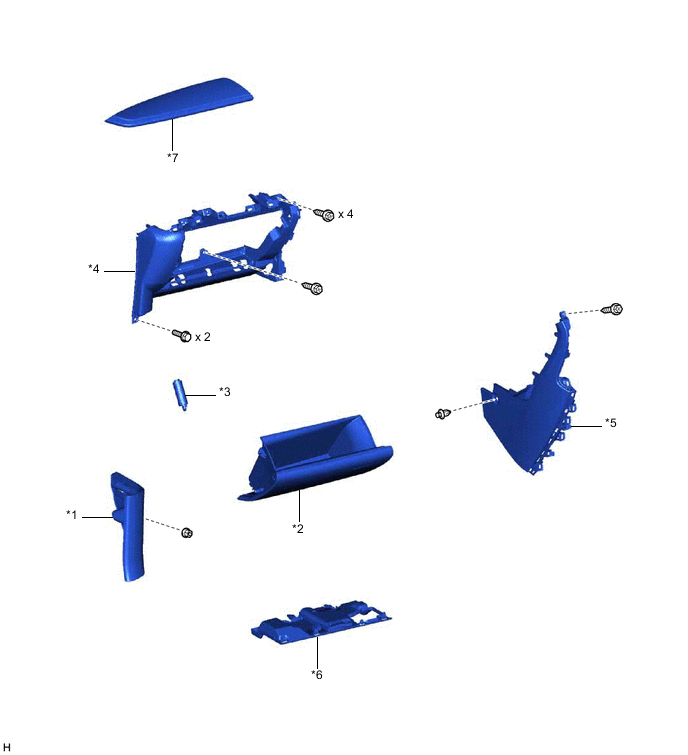 *7

x 4

*4

x 2

*3

*5

*1

*2

*6

H