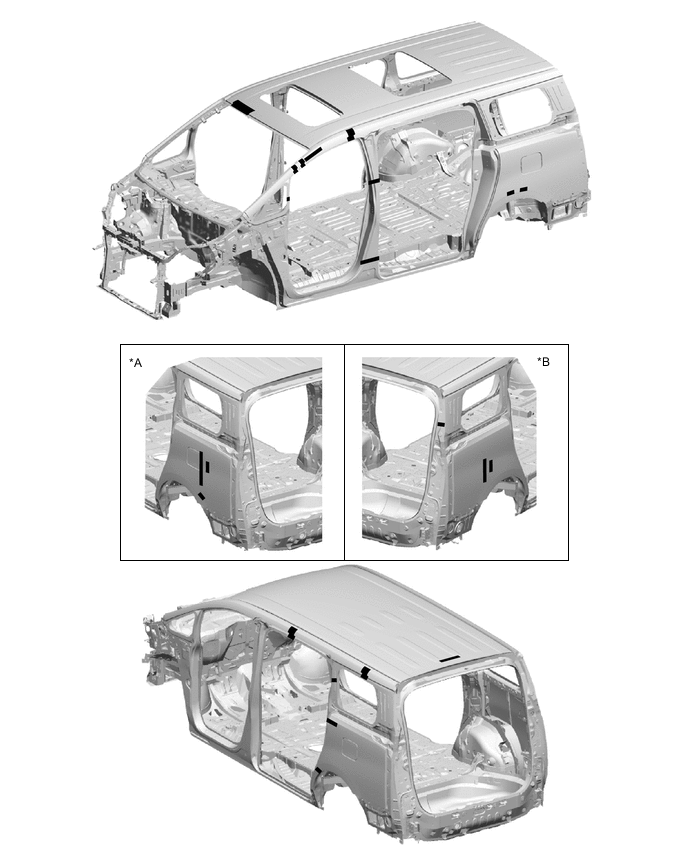 *A

*B