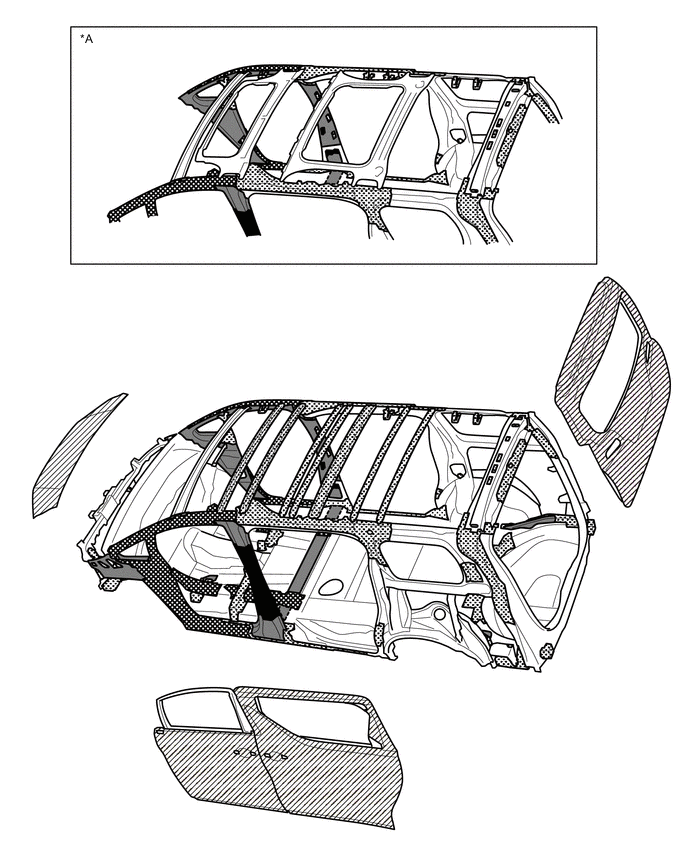 *A