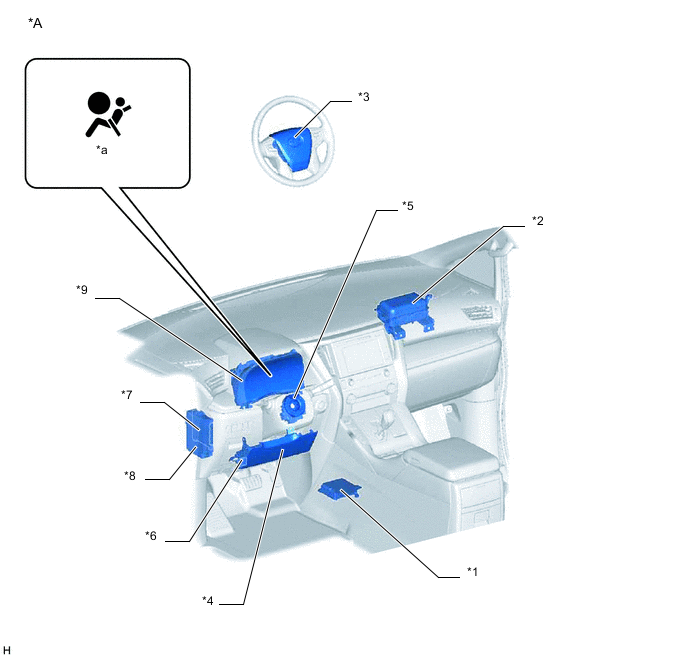 *A

*a

*3

*5

*2

*9

*7

*8

*6

*4

*1

H