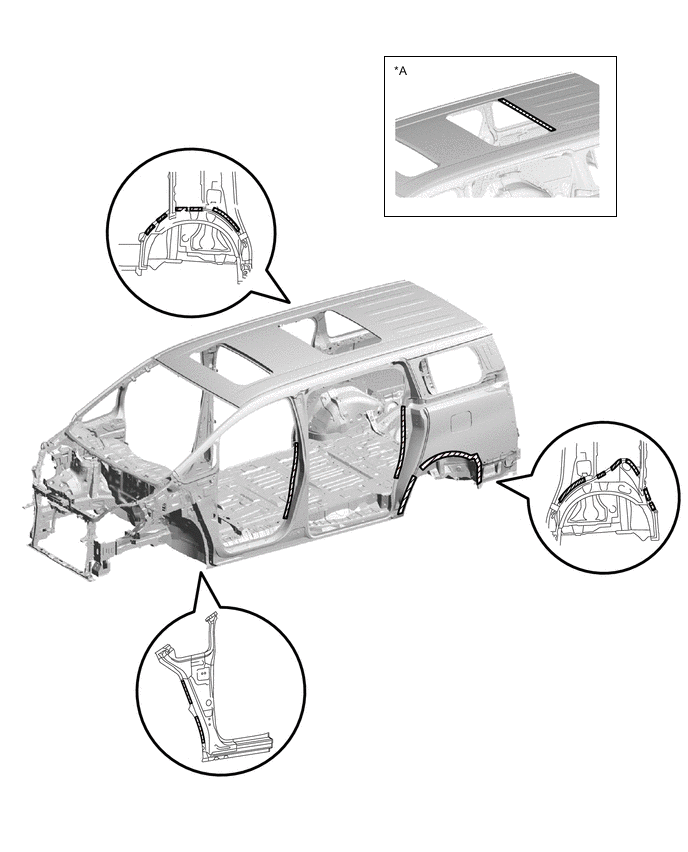 *A