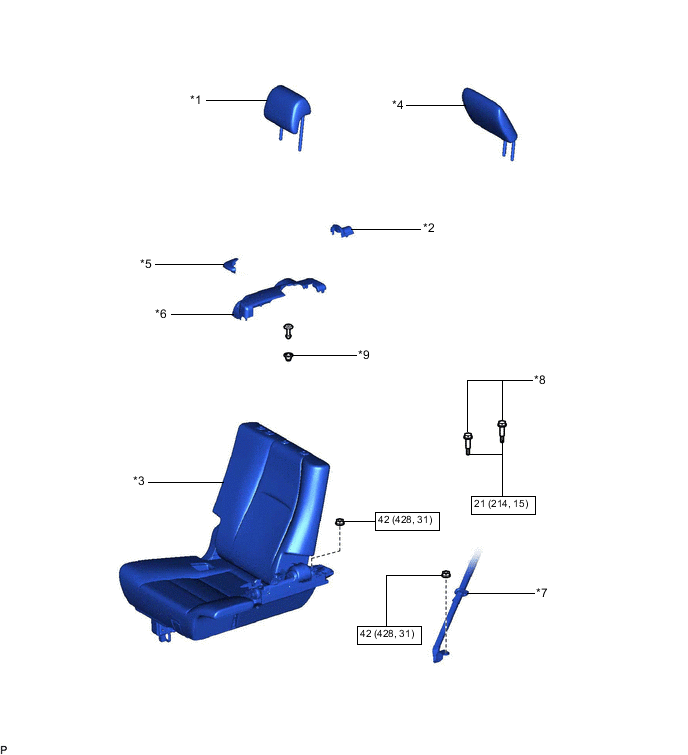 *1

*4

*2

*5

*6

*9

*8

*3

21 (214, 15)

42 (428, 31)

*7

42 (428, 31)

P