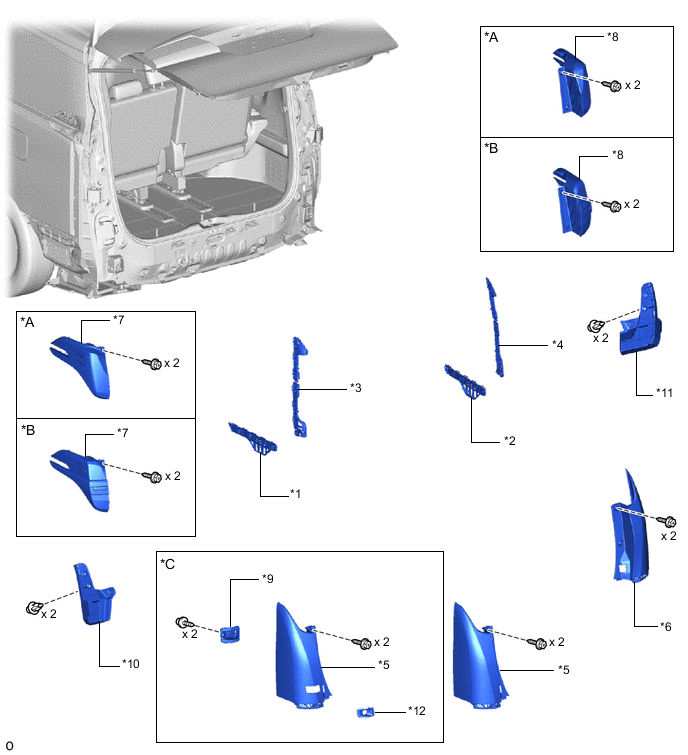 *A
*8
x 2

*B
*8
x 2

*A
*7
x 2

*B
*7
x 2

*3

*1

*4

*2

x 2

*11

x 2

*6

x 2

*10

*C
*9
x 2
x 2
*5
*12

x 2
*5

0