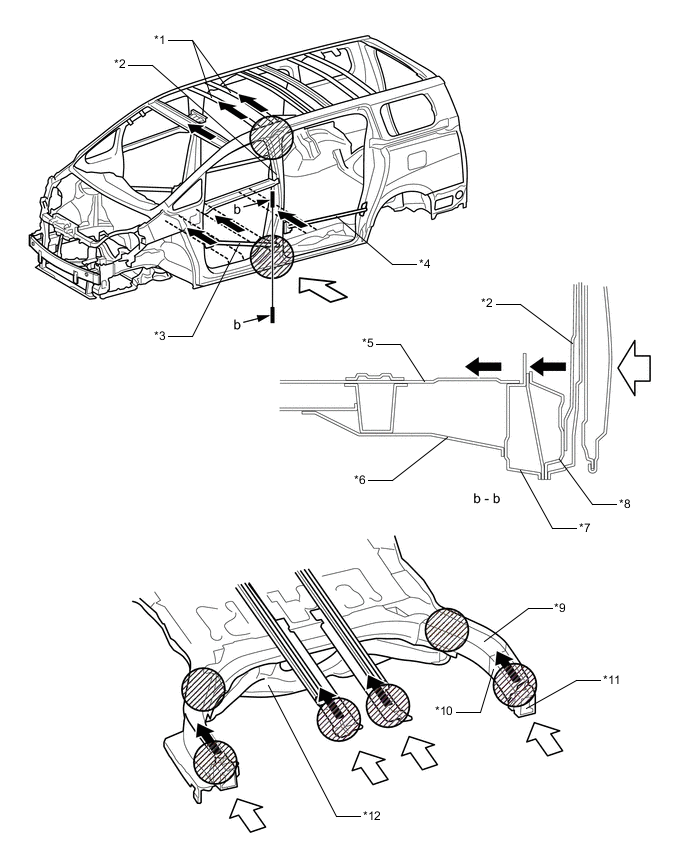 *1
*2
b
*4
*3
b
*2
*5
*6
b - b
*8
*7
*9
*11
*10
*12