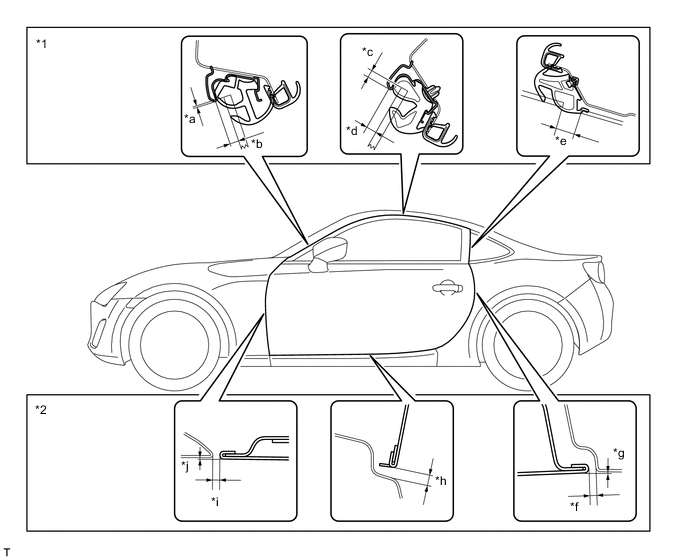 *1

*a

*b

*c

*d

*e

*2

*j

*i

*h

*g

*f

T