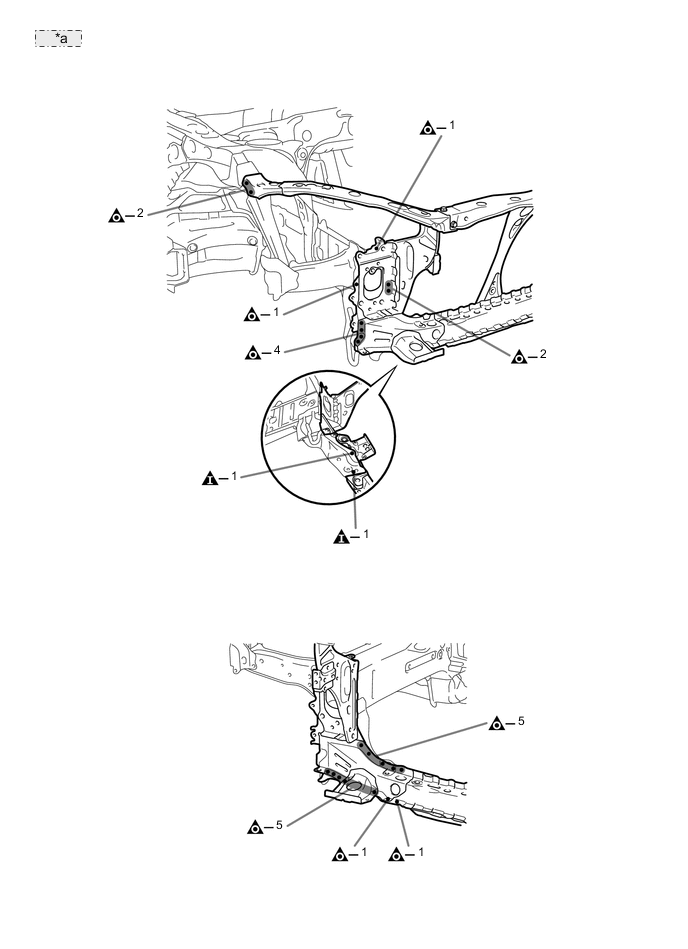 *a

– 1

– 2

– 1

– 4

– 2

– 1

– 1

– 5

– 5

– 1

– 1