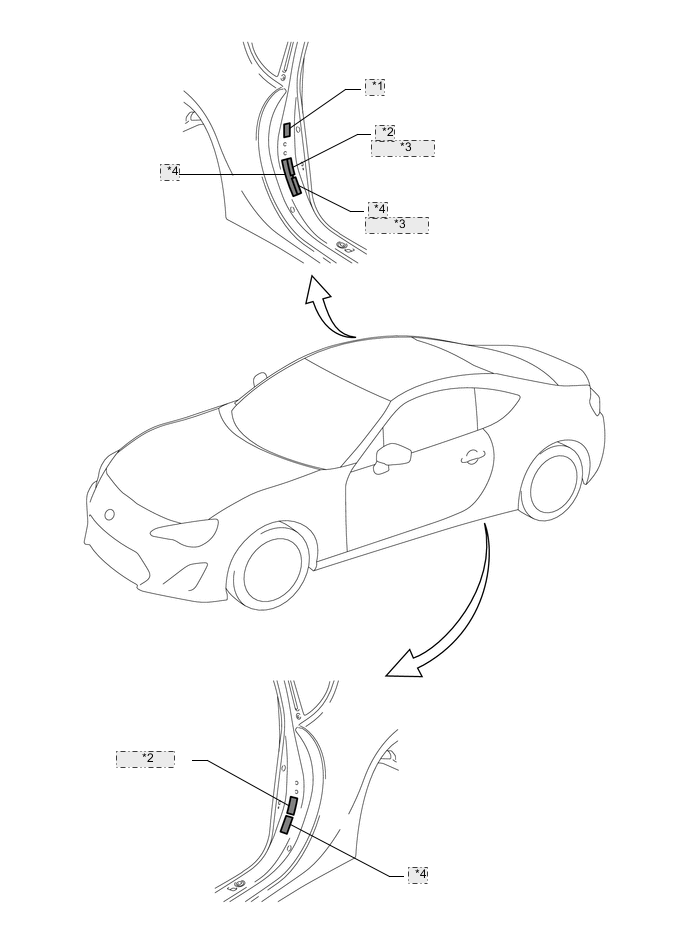 *1
*2
*3
*4
*4
*3
*2
*4