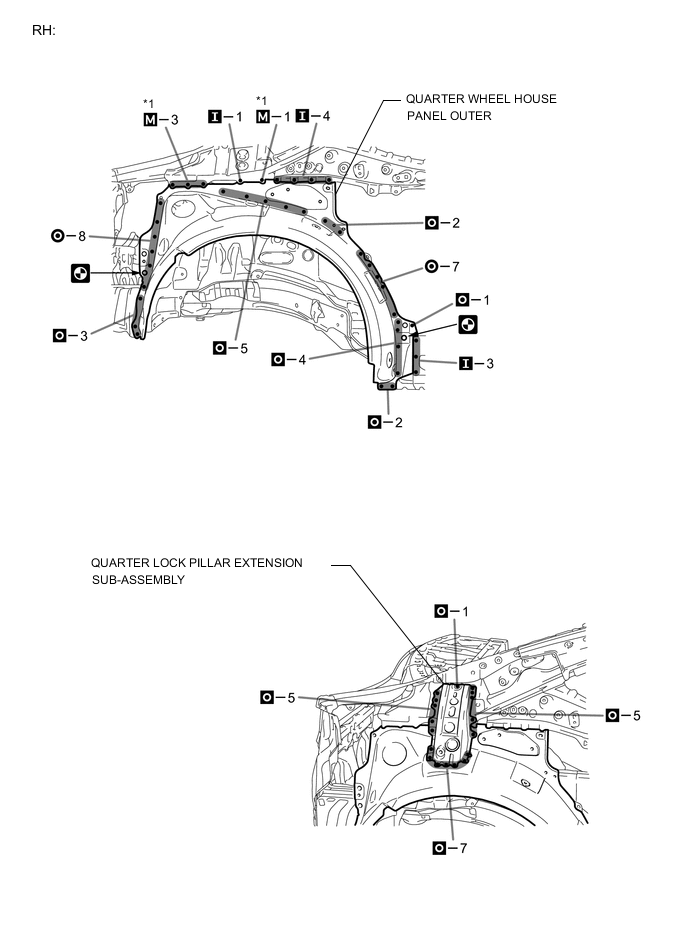 RH:

*1
M – 3

I – 1

*1
M – 1

I – 4

QUARTER WHEEL HOUSE PANEL OUTER

O – 2

O – 8

O – 7

O – 1

O – 3

O – 5

O – 4

I – 3

O – 2

QUARTER LOCK PILLAR EXTENSION SUB-ASSEMBLY

O – 1

O – 5

O – 5

O – 7