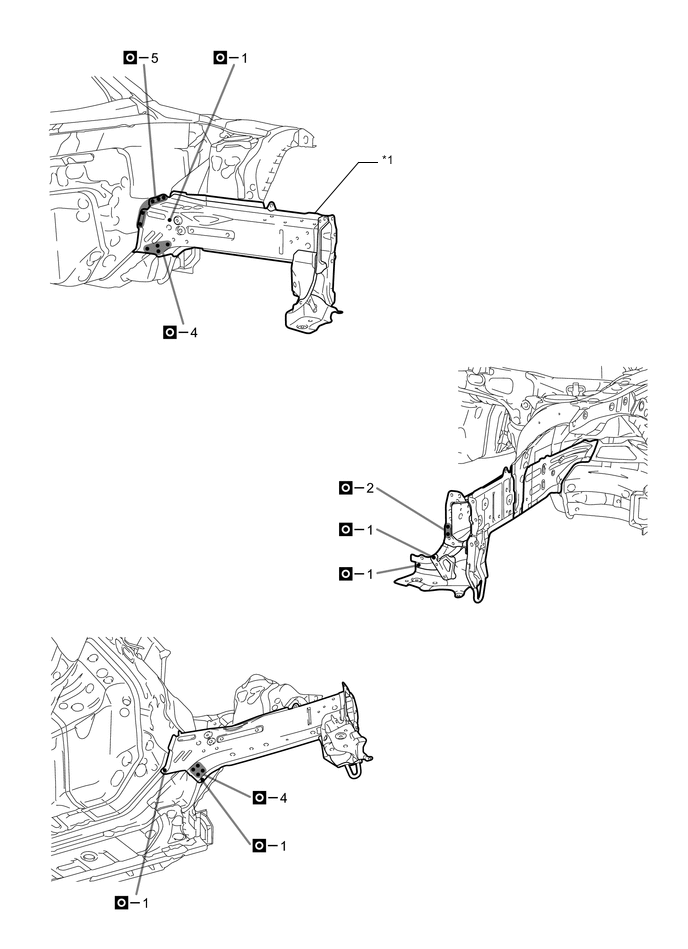 – 5
– 1
*1
– 4
– 2
– 1
– 1
– 4
– 1
– 1