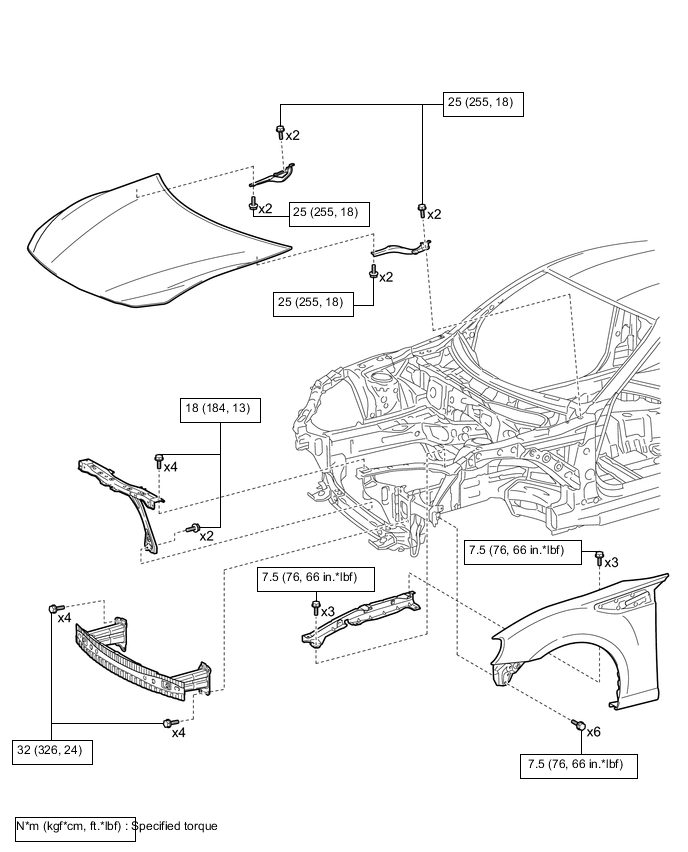 25 (255, 18)

x2

x2

25 (255, 18)

x2

x2

25 (255, 18)

18 (184, 13)

x4

x2

7.5 (76, 66 in.*lbf)

x3

7.5 (76, 66 in.*lbf)

x3

x4

x4

32 (326, 24)

x6

7.5 (76, 66 in.*lbf)

N*m (kgf*cm, ft.*lbf) : Specified torque