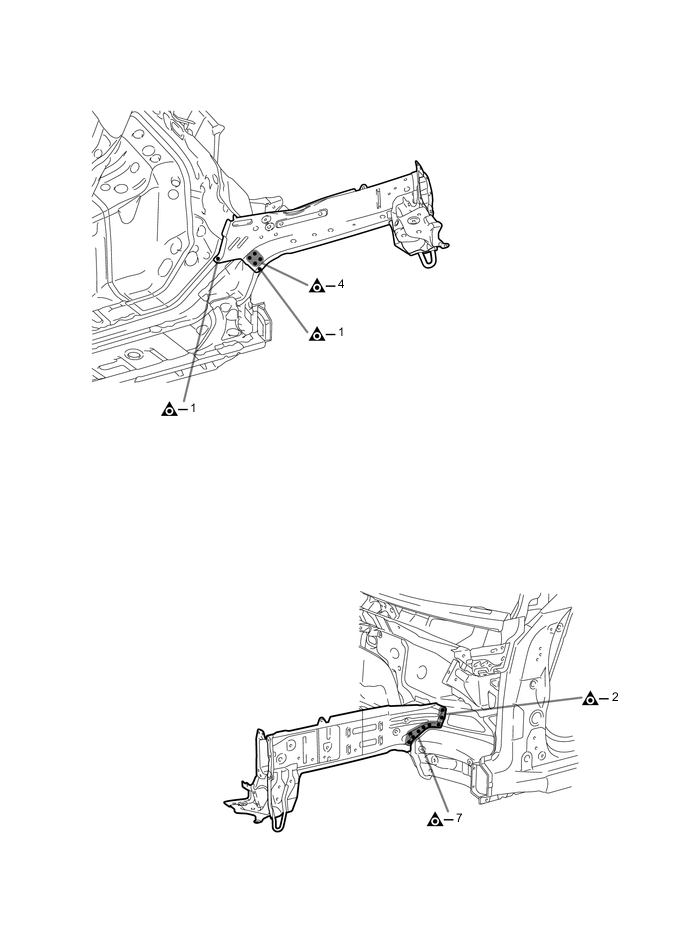 – 4

– 1

– 1

– 2

– 7