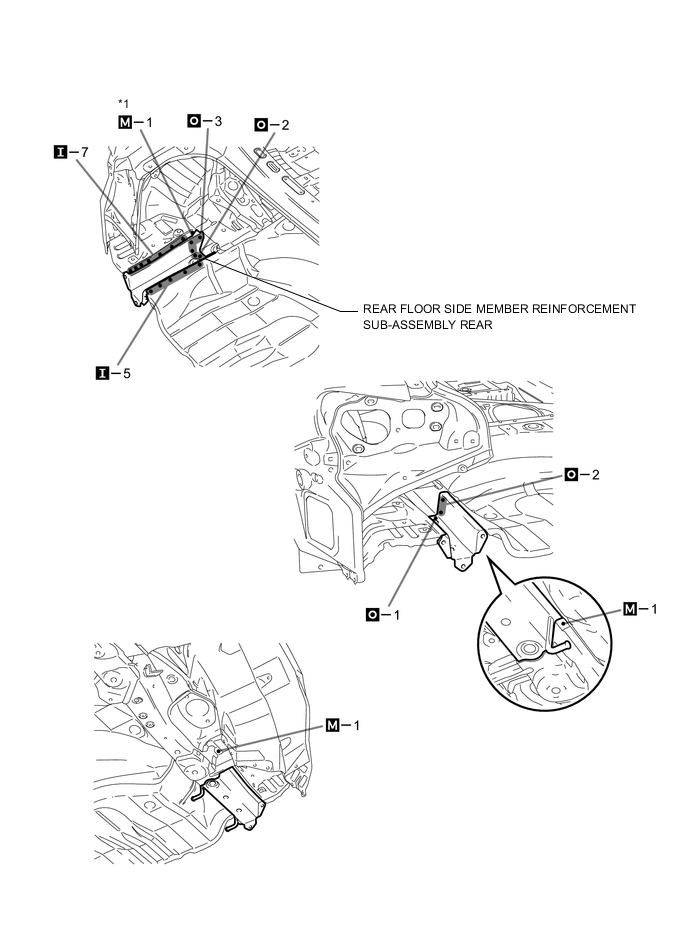 *1

M – 1

O – 3

O – 2

I – 7

REAR FLOOR SIDE MEMBER REINFORCEMENT SUB-ASSEMBLY REAR

I – 5

O – 2

O – 1

M – 1

M – 1