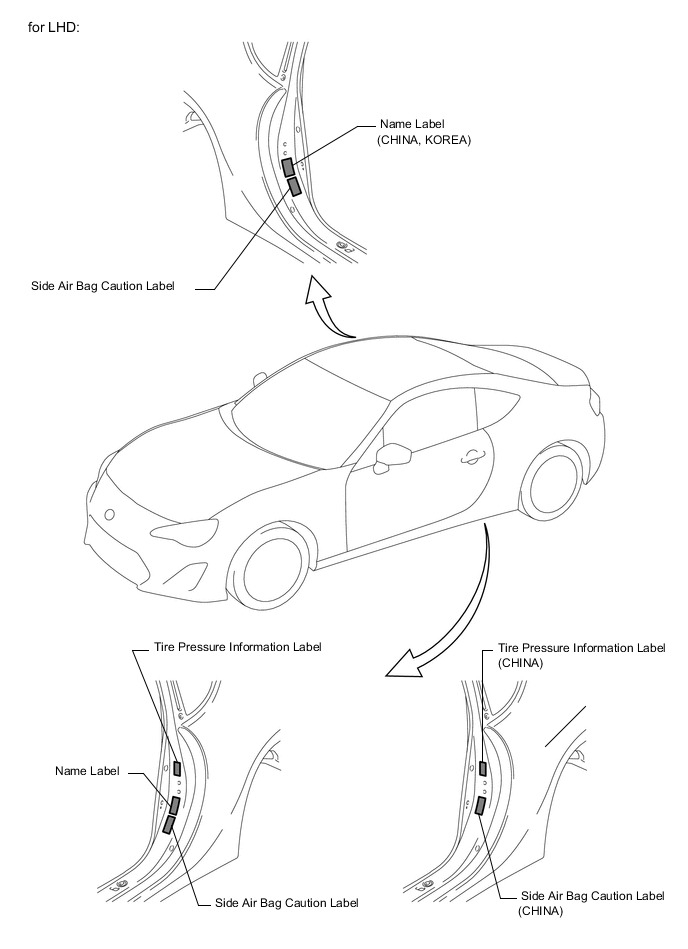 for LHD:

Name Label
(CHINA, KOREA)

Side Air Bag Caution Label

Tire Pressure Information Label

Name Label

Side Air Bag Caution Label

Tire Pressure Information Label
(CHINA)

Side Air Bag Caution Label
(CHINA)